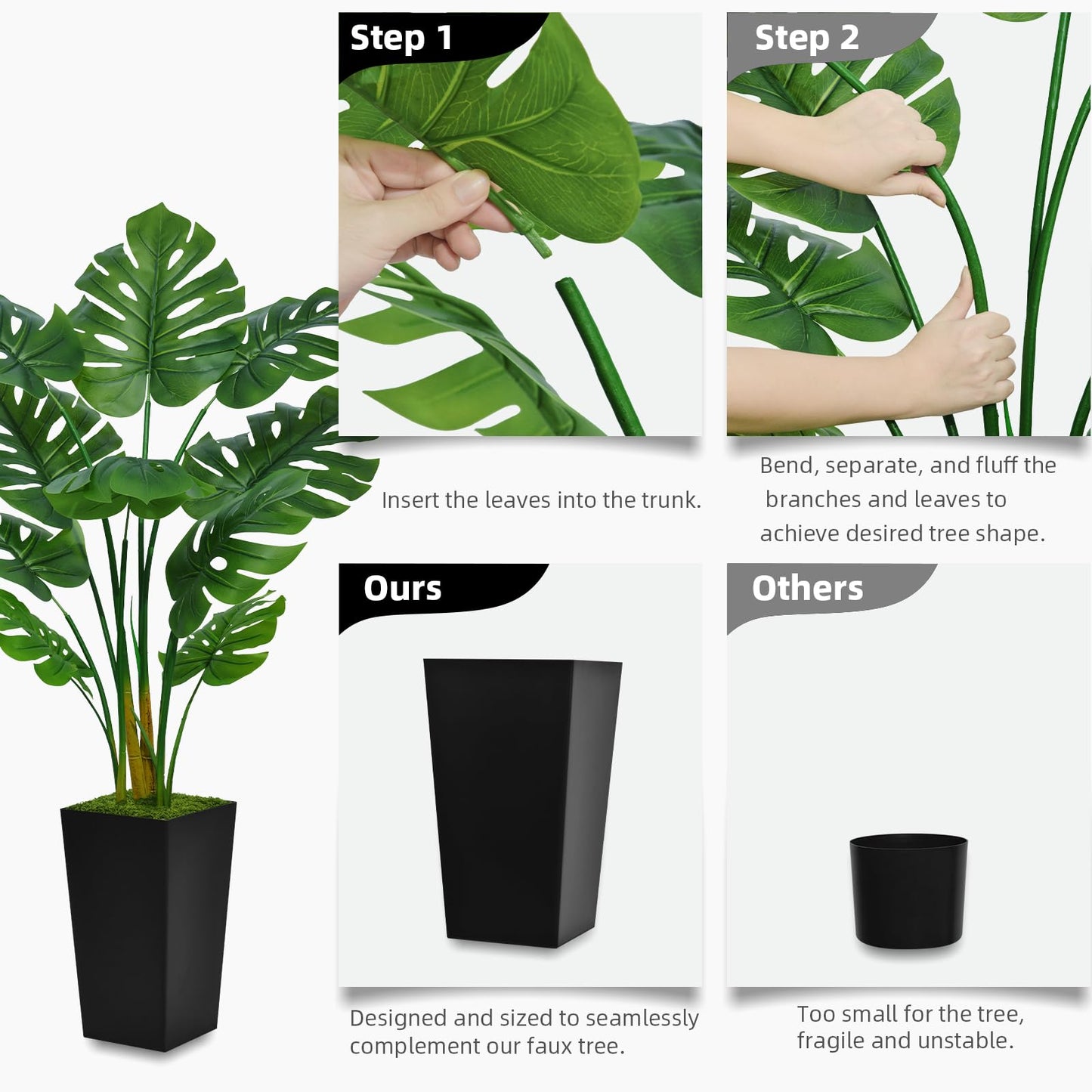 Step 1

Insert the leaves into the trunk.

Step 2

Bend, separate, and fluff the branches and leaves to achieve desired tree shape.

Ours

Designed and sized to seamlessly complement our faux tree.

Others

Too small for the tree, fragile and unstable.