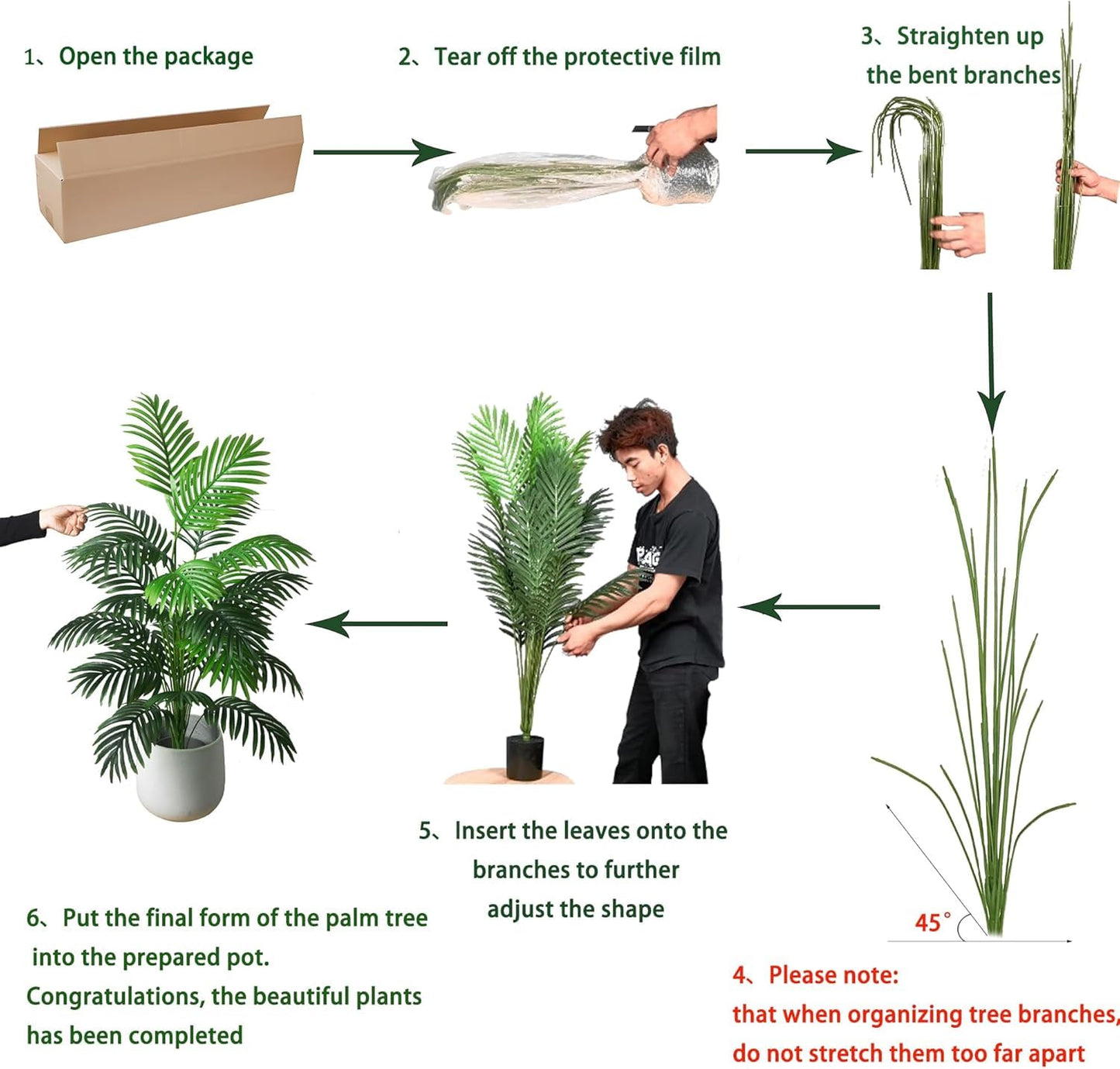 1、Open the package

2、Tear off the protective film

3、Straighten up the bent branches

45°

4、Please note:
that when organizing tree branches,
do not stretch them too far apart

5、Insert the leaves onto the branches to further adjust the shape

6、Put the final form of the palm tree into the prepared pot.
Congratulations, the beautiful plants has been completed